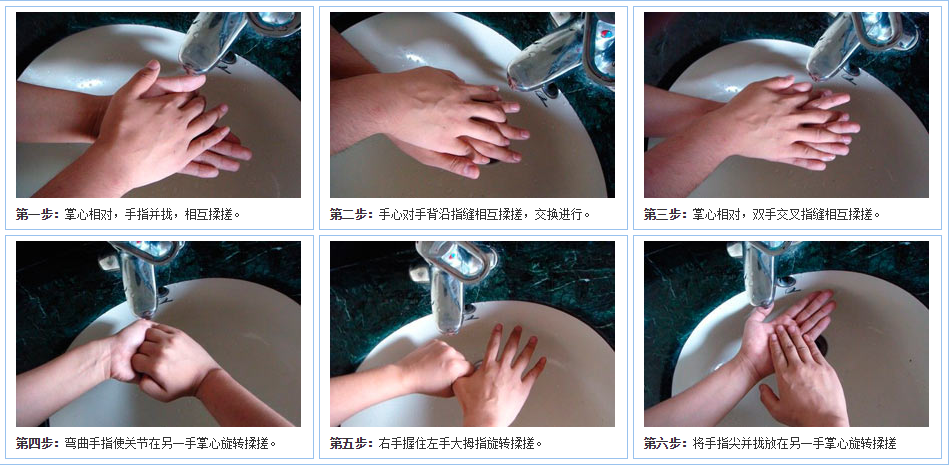 第一步：掌心相对，手指并拢，相互揉搓。

第二步：手心对手背沿指缝相互揉搓，交换进行。

第三步：掌心相对，双手交叉指缝相互揉搓。

第四步：弯曲手指使关节在另一手掌心旋转揉搓。

第五步：右手握住左手大拇指旋转揉搓。

第六步：将手指尖并拢放在另一手掌心旋转揉搓